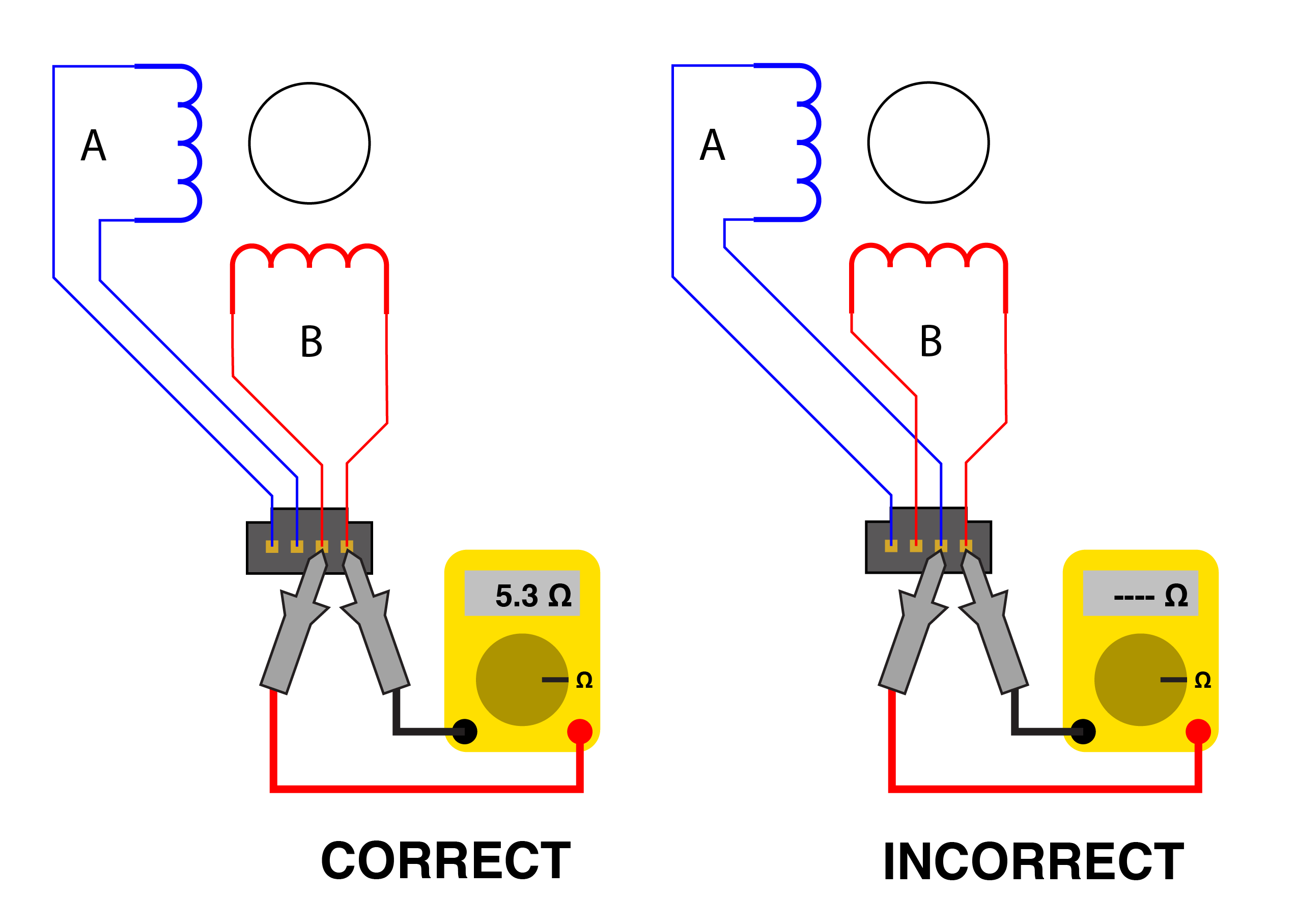 A

B

5.3 Ω

Ω

CORRECT

A

B

---- Ω

Ω

INCORRECT